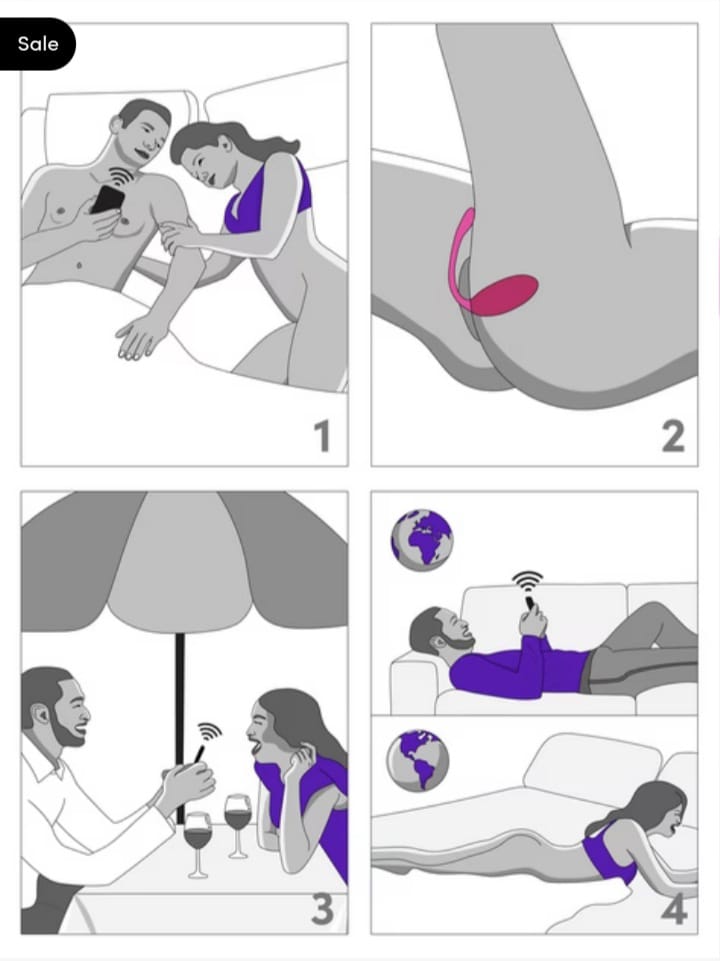 Sale

1

2

3

4